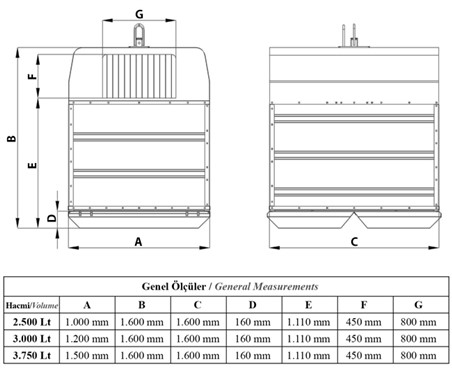 G

F

B

E

D

A

C

Genel Ölçüler / General Measurements

| Hacmi/Volume | A | B | C | D | E | F | G |
|---|---|---|---|---|---|---|---|
| 2.500 Lt | 1.000 mm | 1.600 mm | 1.600 mm | 160 mm | 1.110 mm | 450 mm | 800 mm |
| 3.000 Lt | 1.200 mm | 1.600 mm | 1.600 mm | 160 mm | 1.110 mm | 450 mm | 800 mm |
| 3.750 Lt | 1.500 mm | 1.600 mm | 1.600 mm | 160 mm | 1.110 mm | 450 mm | 800 mm |